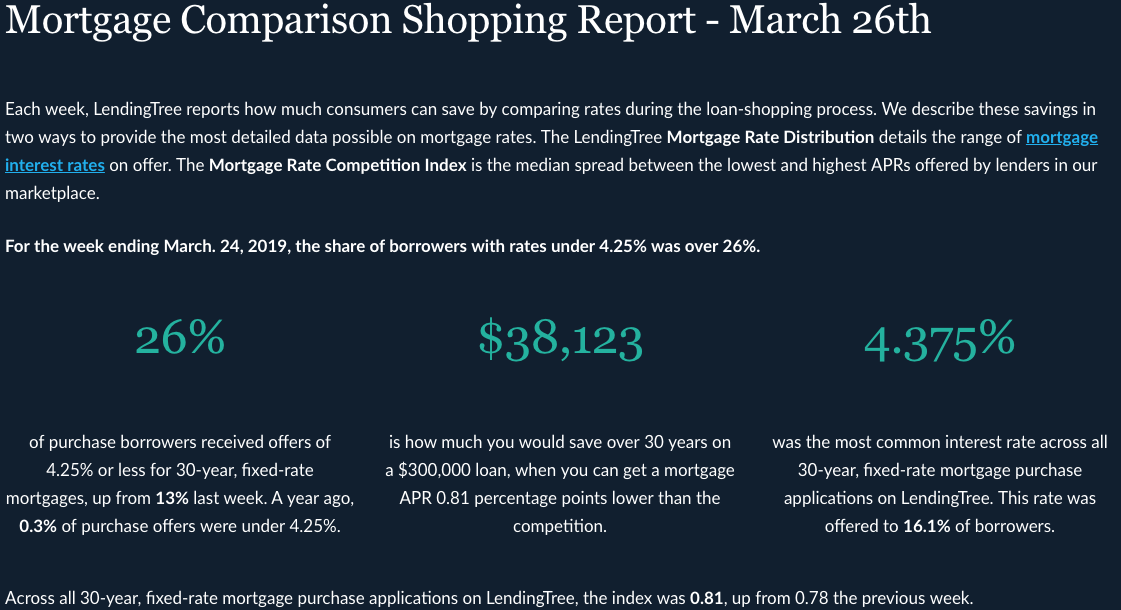 Mortgage Comparison Shopping Report - March 26th

Each week, LendingTree reports how much consumers can save by comparing rates during the loan-shopping process. We describe these savings in two ways to provide the most detailed data possible on mortgage rates. The LendingTree Mortgage Rate Distribution details the range of mortgage interest rates on offer. The Mortgage Rate Competition Index is the median spread between the lowest and highest APRs offered by lenders in our marketplace.

For the week ending March. 24, 2019, the share of borrowers with rates under 4.25% was over 26%.

26%

of purchase borrowers received offers of 4.25% or less for 30-year, fixed-rate mortgages, up from 13% last week. A year ago, 0.3% of purchase offers were under 4.25%.

$38,123

is how much you would save over 30 years on a $300,000 loan, when you can get a mortgage APR 0.81 percentage points lower than the competition.

4.375%

was the most common interest rate across all 30-year, fixed-rate mortgage purchase applications on LendingTree. This rate was offered to 16.1% of borrowers.

Across all 30-year, fixed-rate mortgage purchase applications on LendingTree, the index was 0.81, up from 0.78 the previous week.