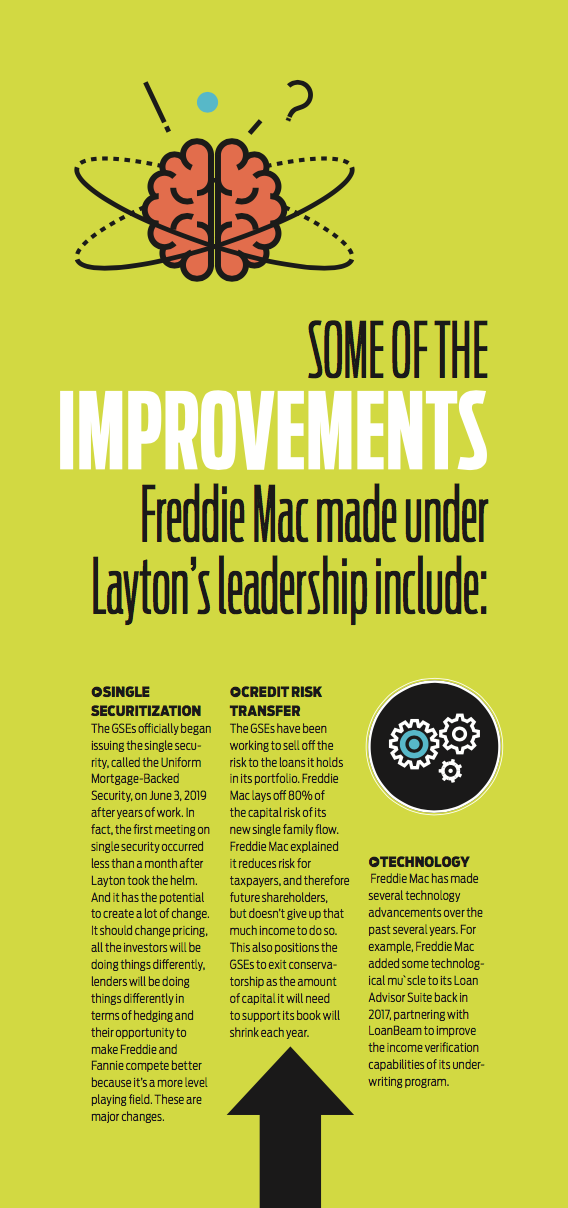 SOME OF THE
IMPROVEMENTS
Freddie Mac made under Layton's leadership include:

SINGLE SECURITIZATION
The GSEs officially began issuing the single security, called the Uniform Mortgage-Backed Security, on June 3, 2019 after years of work. In fact, the first meeting on single security occurred less than a month after Layton took the helm. And it has the potential to create a lot of change. It should change pricing, all the investors will be doing things differently, lenders will be doing things differently in terms of hedging and their opportunity to make Freddie and Fannie compete better because it's a more level playing field. These are major changes.

CREDIT RISK TRANSFER
The GSEs have been working to sell off the risk to the loans it holds in its portfolio. Freddie Mac lays off 80% of the capital risk of its new single family flow. Freddie Mac explained it reduces risk for taxpayers, and therefore future shareholders, but doesn't give up that much income to do so. This also positions the GSEs to exit conservatorship as the amount of capital it will need to support its book will shrink each year.

TECHNOLOGY
Freddie Mac has made several technology advancements over the past several years. For example, Freddie Mac added some technological mu`scle to its Loan Advisor Suite back in 2017, partnering with LoanBeam to improve the income verification capabilities of its underwriting program.