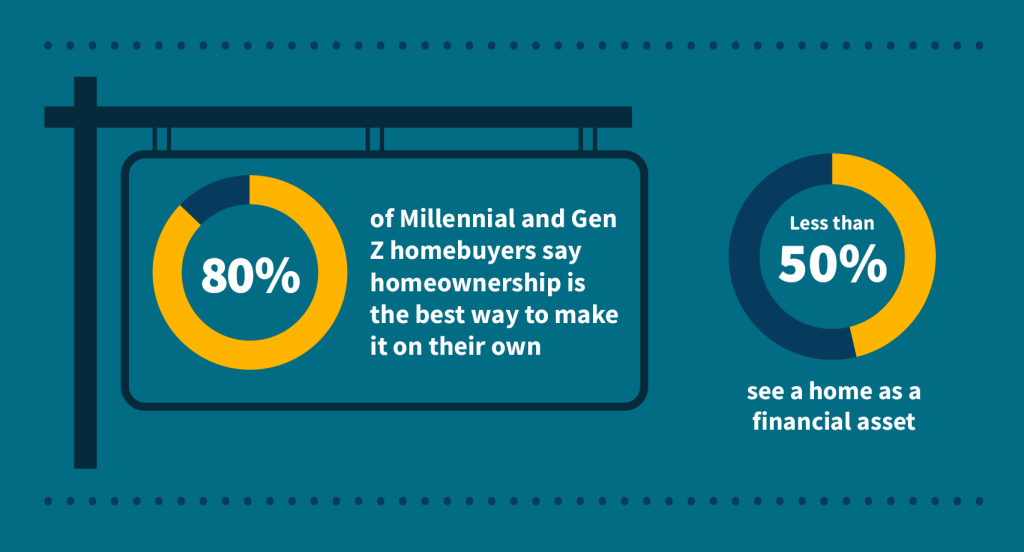 80%

of Millennial and Gen Z homebuyers say homeownership is the best way to make it on their own

Less than
50%

see a home as a financial asset